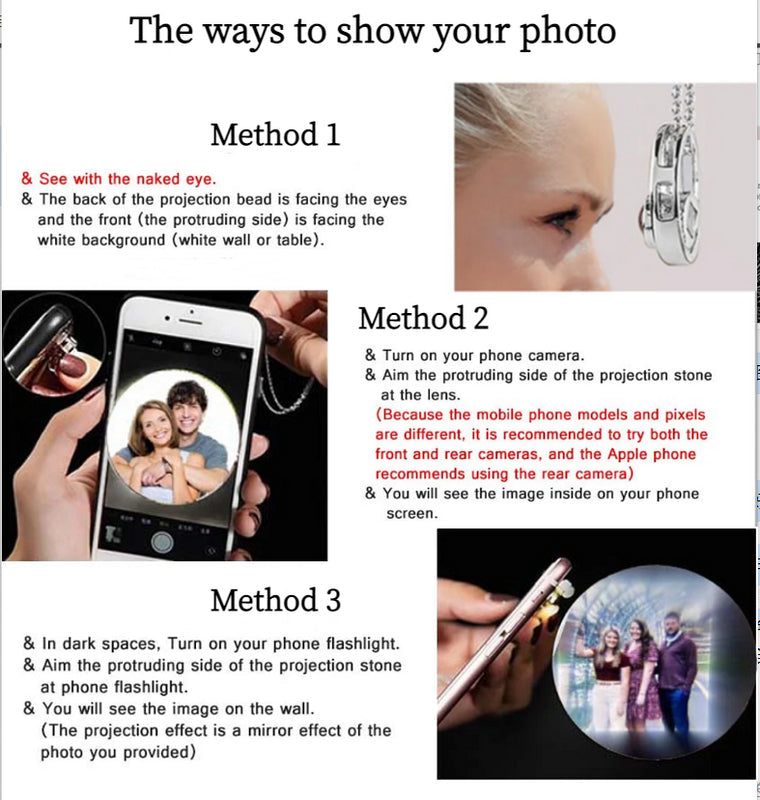 The ways to show your photo

Method 1

& See with the naked eye.
& The back of the projection bead is facing the eyes and the front (the protruding side) is facing the white background (white wall or table).

Method 2

& Turn on your phone camera.
& Aim the protruding side of the projection stone at the lens.
(Because the mobile phone models and pixels are different, it is recommended to try both the front and rear cameras, and the Apple phone recommends using the rear camera)
& You will see the image inside on your phone screen.

Method 3

& In dark spaces, Turn on your phone flashlight.
& Aim the protruding side of the projection stone at phone flashlight.
& You will see the image on the wall.
(The projection effect is a mirror effect of the photo you provided)